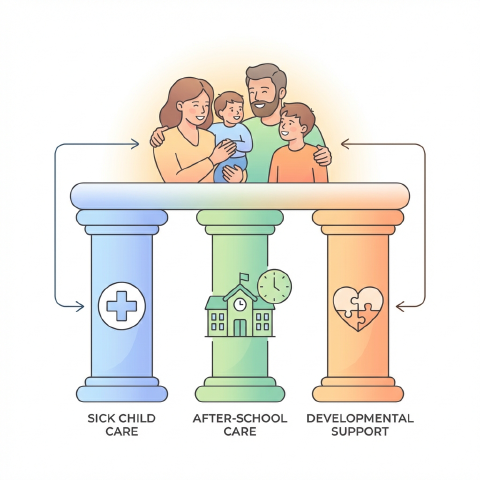 SICK CHILD CARE

AFTER-SCHOOL CARE

DEVELOPMENTAL SUPPORT